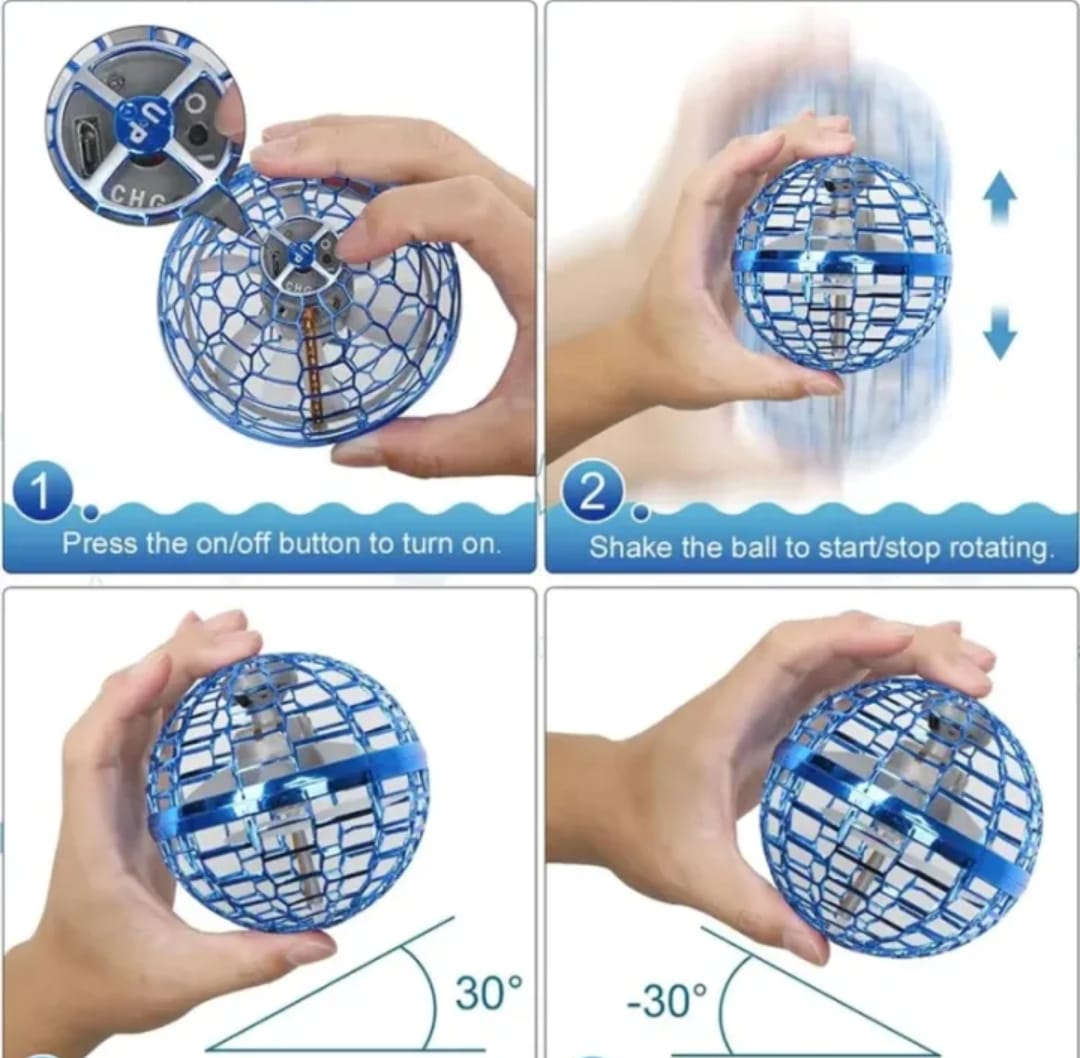 UP
CHG

1.
Press the on/off button to turn on.

2.
Shake the ball to start/stop rotating.

30°

-30°